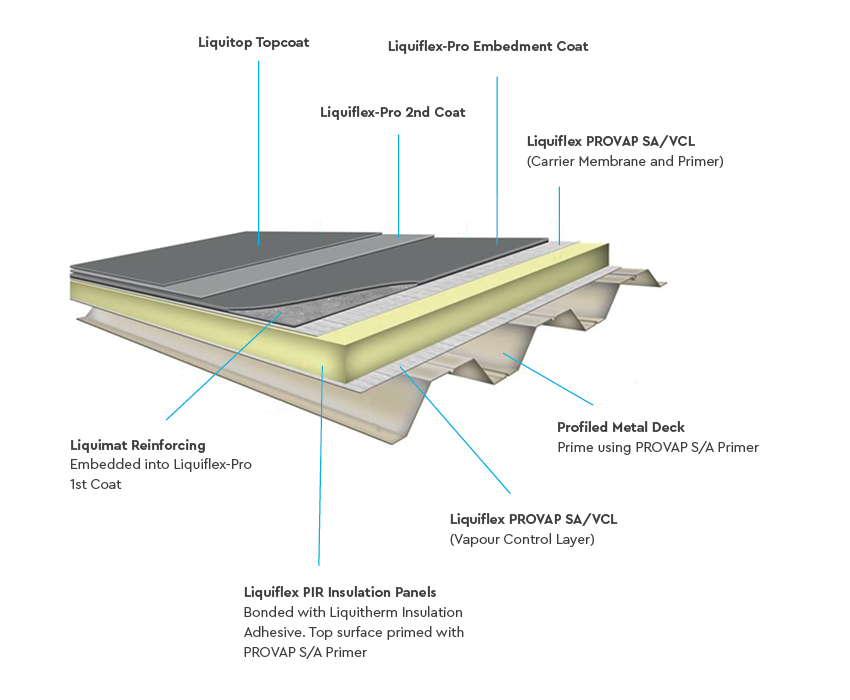 Liquitop Topcoat

Liquiflex-Pro Embedment Coat

Liquiflex-Pro 2nd Coat

Liquiflex PROVAP SA/VCL
(Carrier Membrane and Primer)

Liquimat Reinforcing
Embedded into Liquiflex-Pro 1st Coat

Profiled Metal Deck
Prime using PROVAP S/A Primer

Liquiflex PROVAP SA/VCL
(Vapour Control Layer)

Liquiflex PIR Insulation Panels
Bonded with Liquitherm Insulation Adhesive. Top surface primed with PROVAP S/A Primer